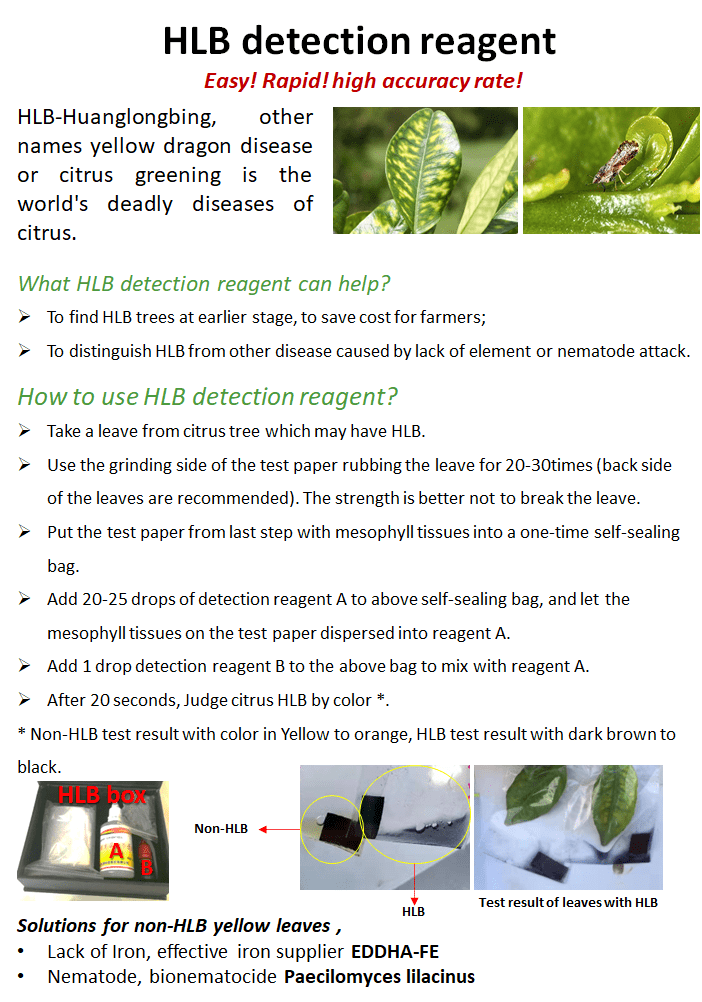 HLB detection reagent

Easy! Rapid! high accuracy rate!

HLB-Huanglongbing, other names yellow dragon disease or citrus greening is the world's deadly diseases of citrus.

What HLB detection reagent can help?

➢ To find HLB trees at earlier stage, to save cost for farmers;

➢ To distinguish HLB from other disease caused by lack of element or nematode attack.

How to use HLB detection reagent?

➢ Take a leave from citrus tree which may have HLB.

➢ Use the grinding side of the test paper rubbing the leave for 20-30times (back side of the leaves are recommended). The strength is better not to break the leave.

➢ Put the test paper from last step with mesophyll tissues into a one-time self-sealing bag.

➢ Add 20-25 drops of detection reagent A to above self-sealing bag, and let the mesophyll tissues on the test paper dispersed into reagent A.

➢ Add 1 drop detection reagent B to the above bag to mix with reagent A.

➢ After 20 seconds, Judge citrus HLB by color *.

* Non-HLB test result with color in Yellow to orange, HLB test result with dark brown to black.

HLB box

A

B

Non-HLB

HLB

Test result of leaves with HLB

Solutions for non-HLB yellow leaves ,

• Lack of Iron, effective iron supplier EDDHA-FE

• Nematode, bionematocide Paecilomyces lilacinus